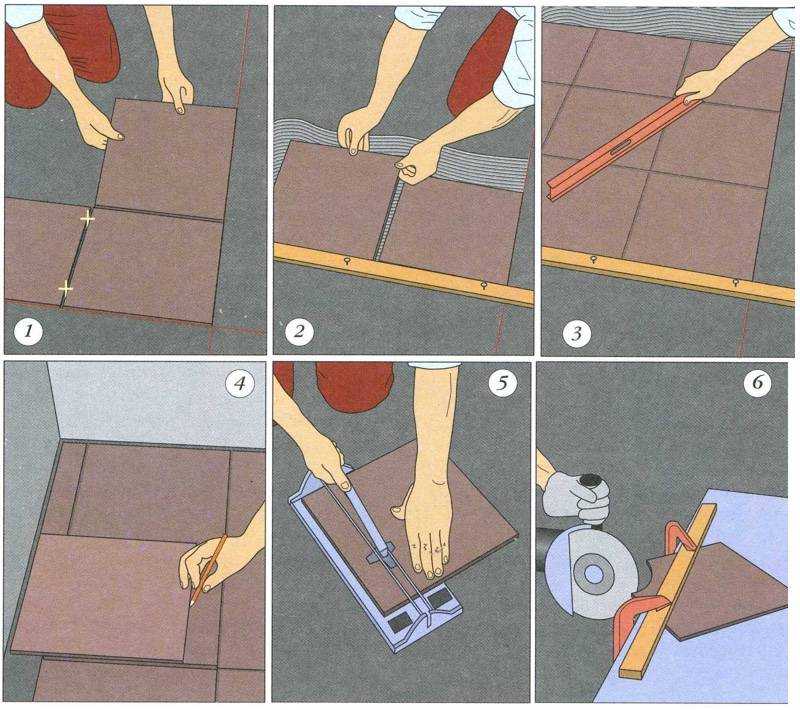 1

2

3

4

5

6