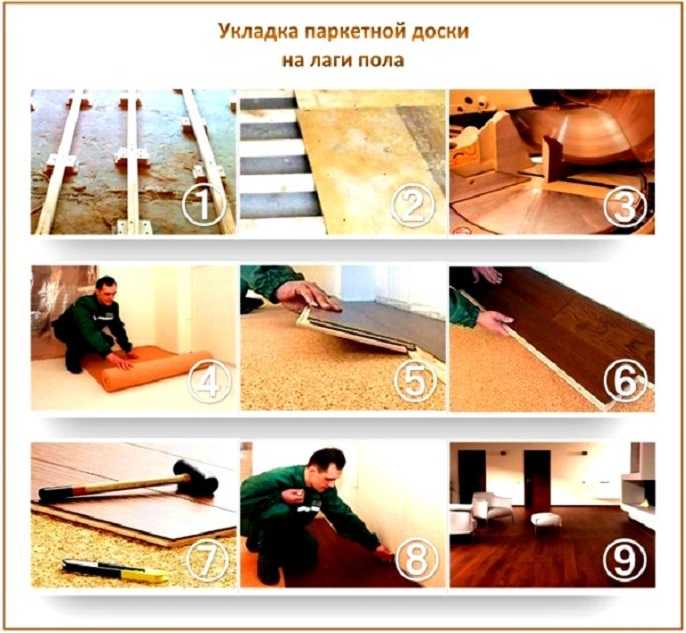 Укладка паркетной доски на лаги пола

①
②
③
④
⑤
⑥
⑦
⑧
⑨