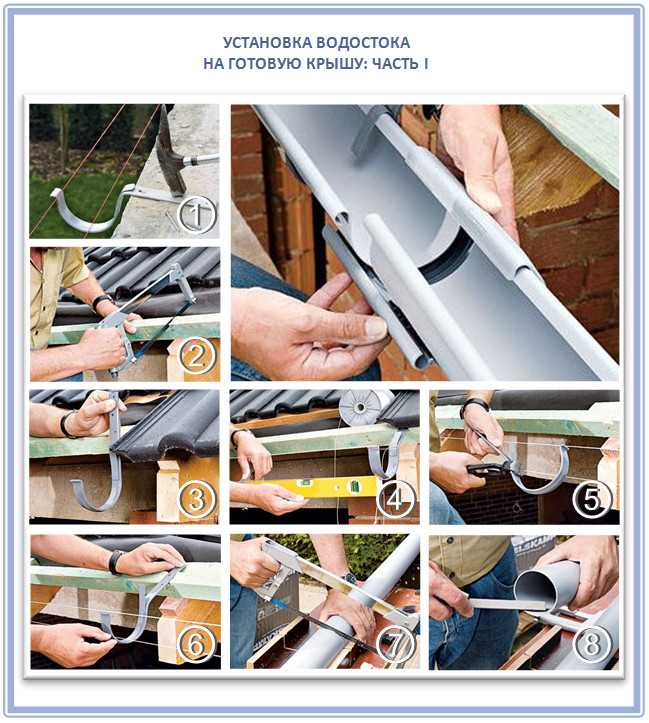 УСТАНОВКА ВОДОСТОКА
НА ГОТОВУЮ КРЫШУ: ЧАСТЬ I

1

2

3

4

5

6

7

8