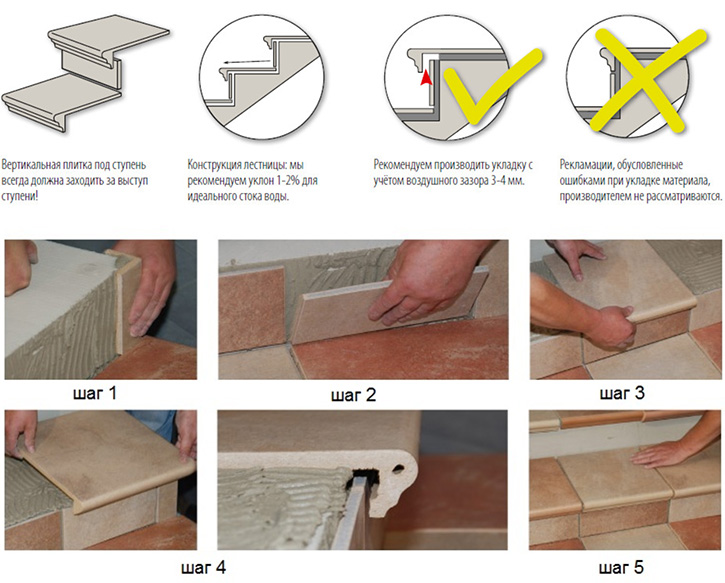 Вертикальная плитка под ступень всегда должна заходить за выступ ступени!

Конструкция лестницы: мы рекомендуем уклон 1-2% для идеального стока воды.

Рекомендуем производить укладку с учётом воздушного зазора 3-4 мм.

Рекламации, обусловленные ошибками при укладке материала, производителем не рассматриваются.

шаг 1

шаг 2

шаг 3

шаг 4

шаг 5