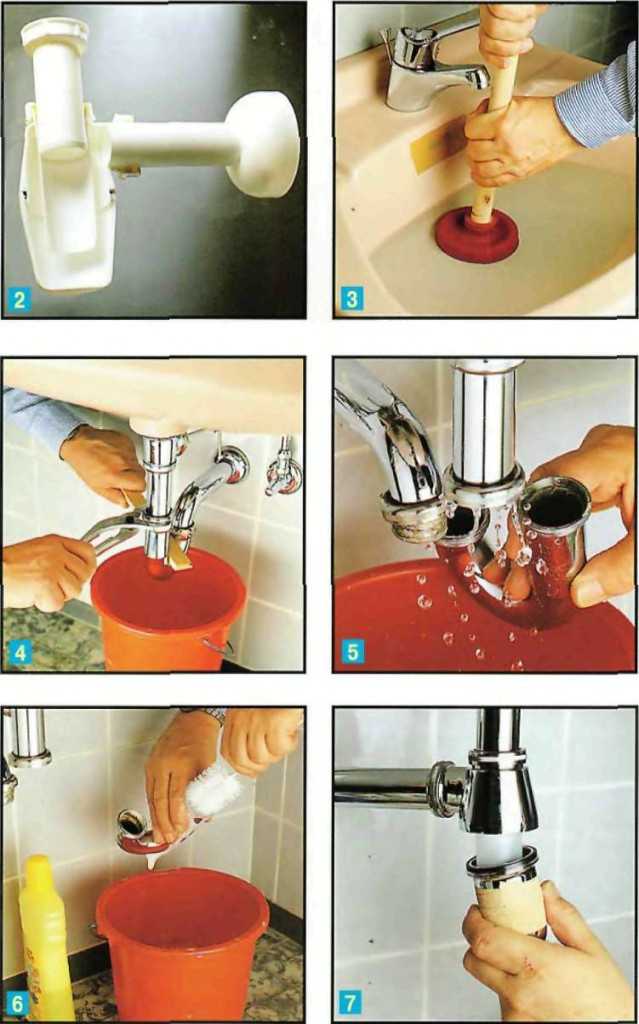 2

3

4

5

6

7